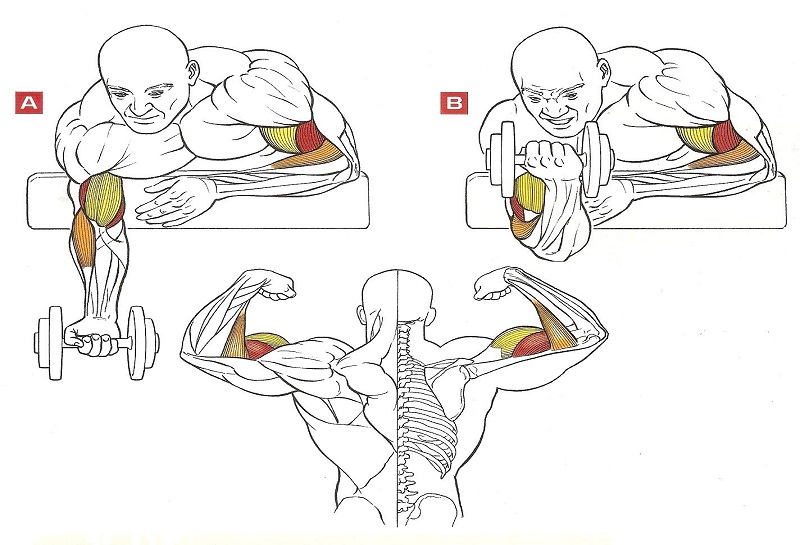 A

B